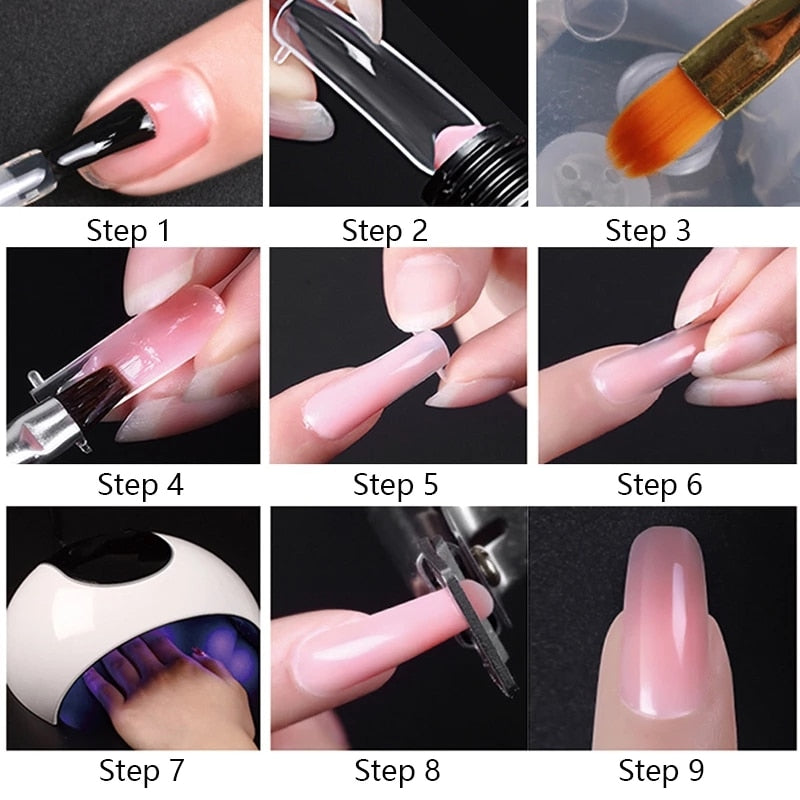 Step 1
Step 2
Step 3
Step 4
Step 5
Step 6
Step 7
Step 8
Step 9